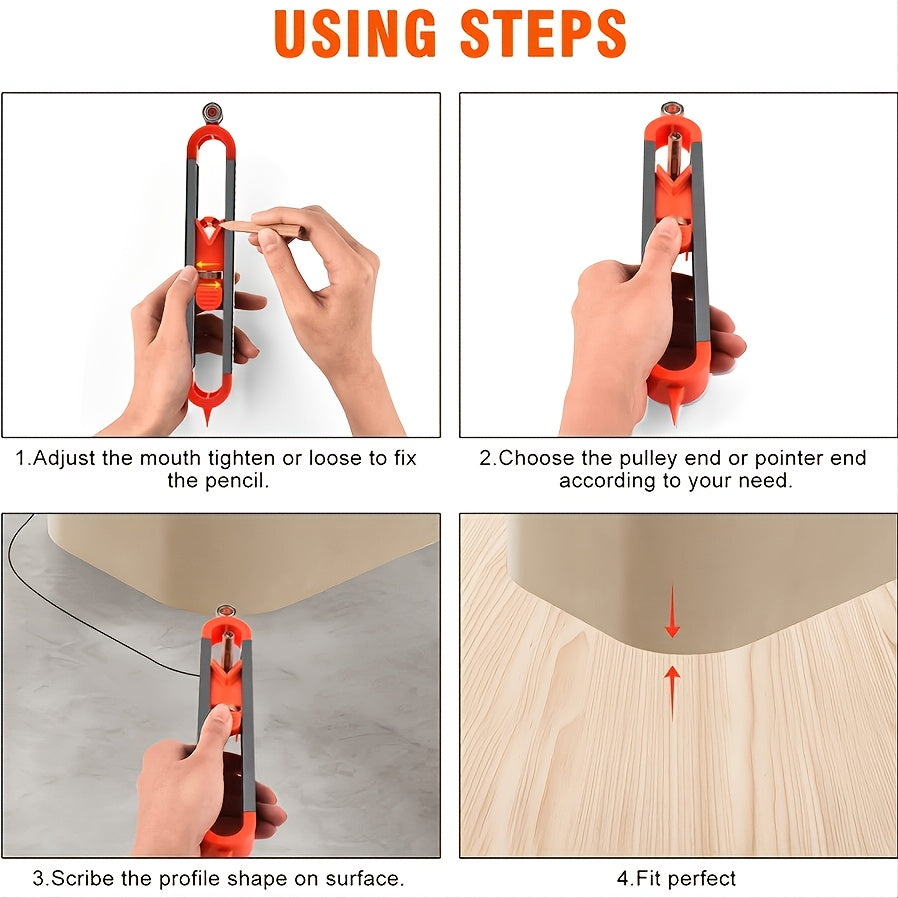 USING STEPS

1.Adjust the mouth tighten or loose to fix the pencil.

2.Choose the pulley end or pointer end according to your need.

3.Scribe the profile shape on surface.

4.Fit perfect