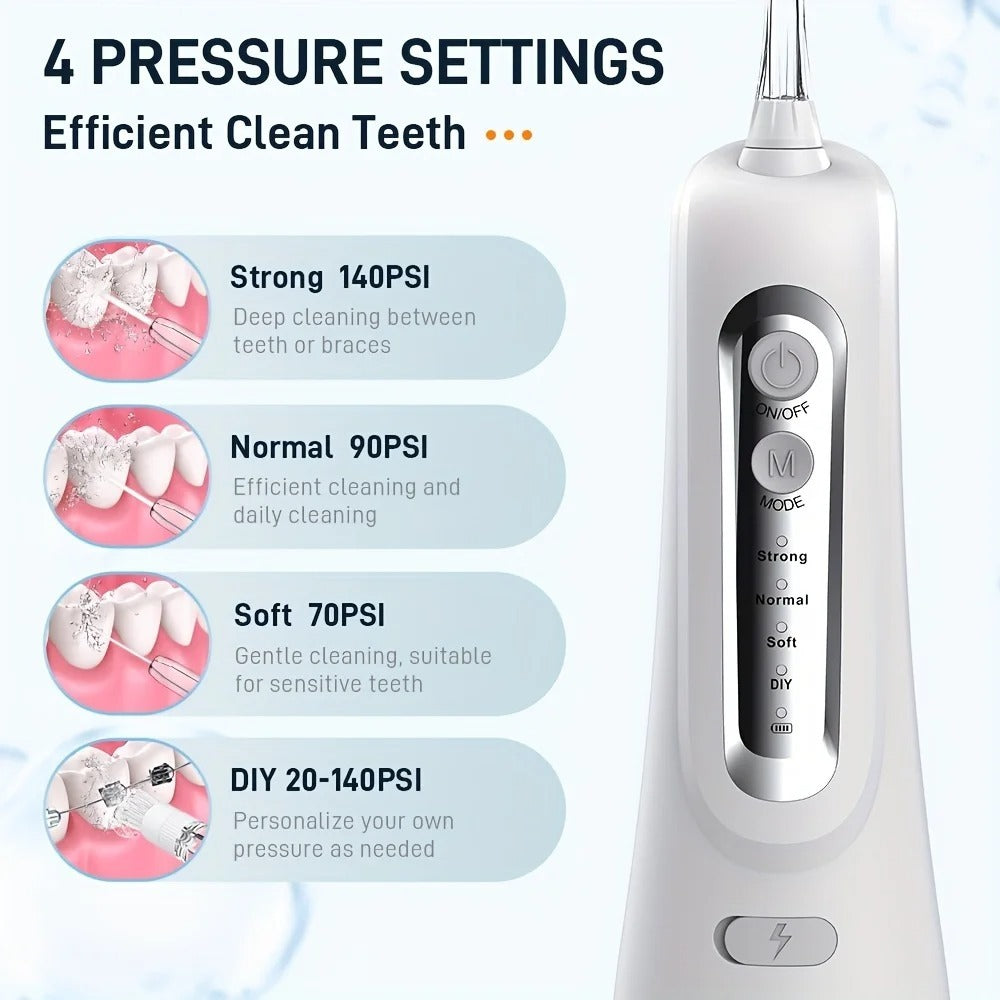 4 PRESSURE SETTINGS
Efficient Clean Teeth

Strong 140PSI
Deep cleaning between teeth or braces

Normal 90PSI
Efficient cleaning and daily cleaning

Soft 70PSI
Gentle cleaning, suitable for sensitive teeth

DIY 20-140PSI
Personalize your own pressure as needed

ON/OFF
M
MODE
Strong
Normal
Soft
DIY