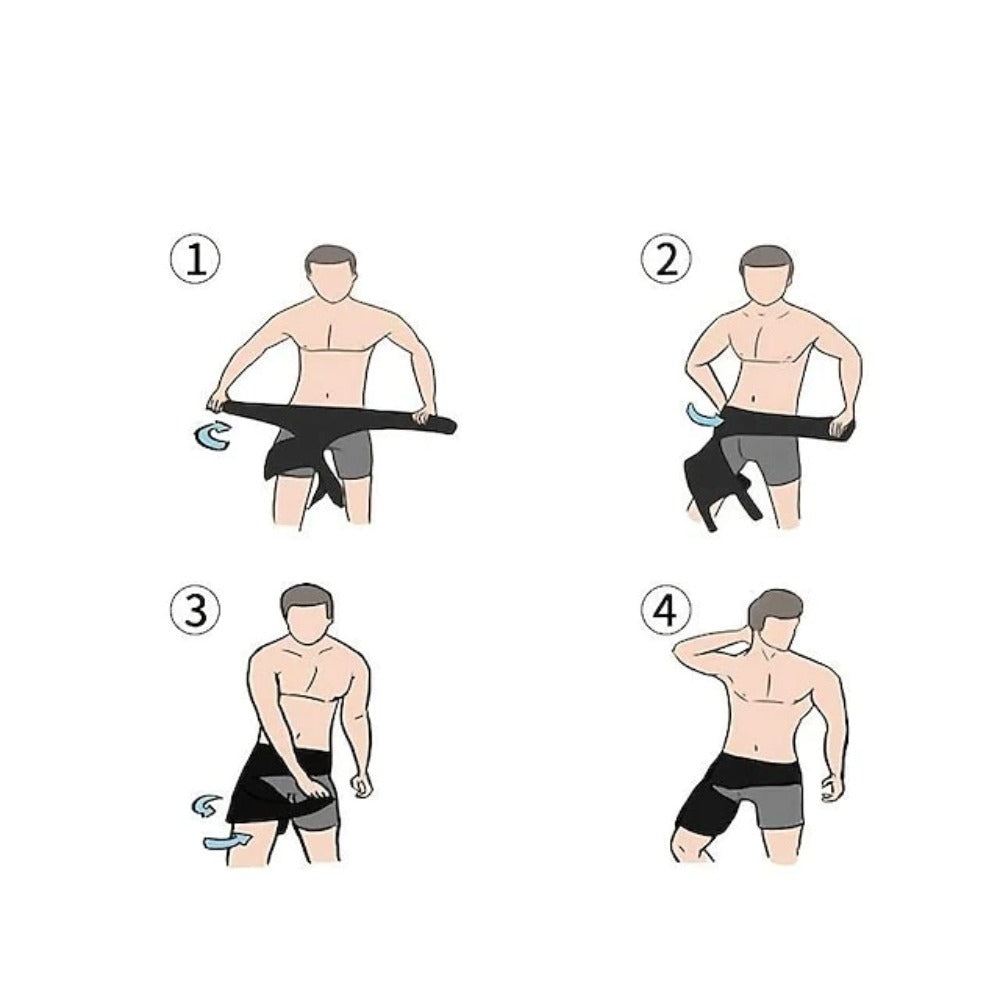 1
2
3
4