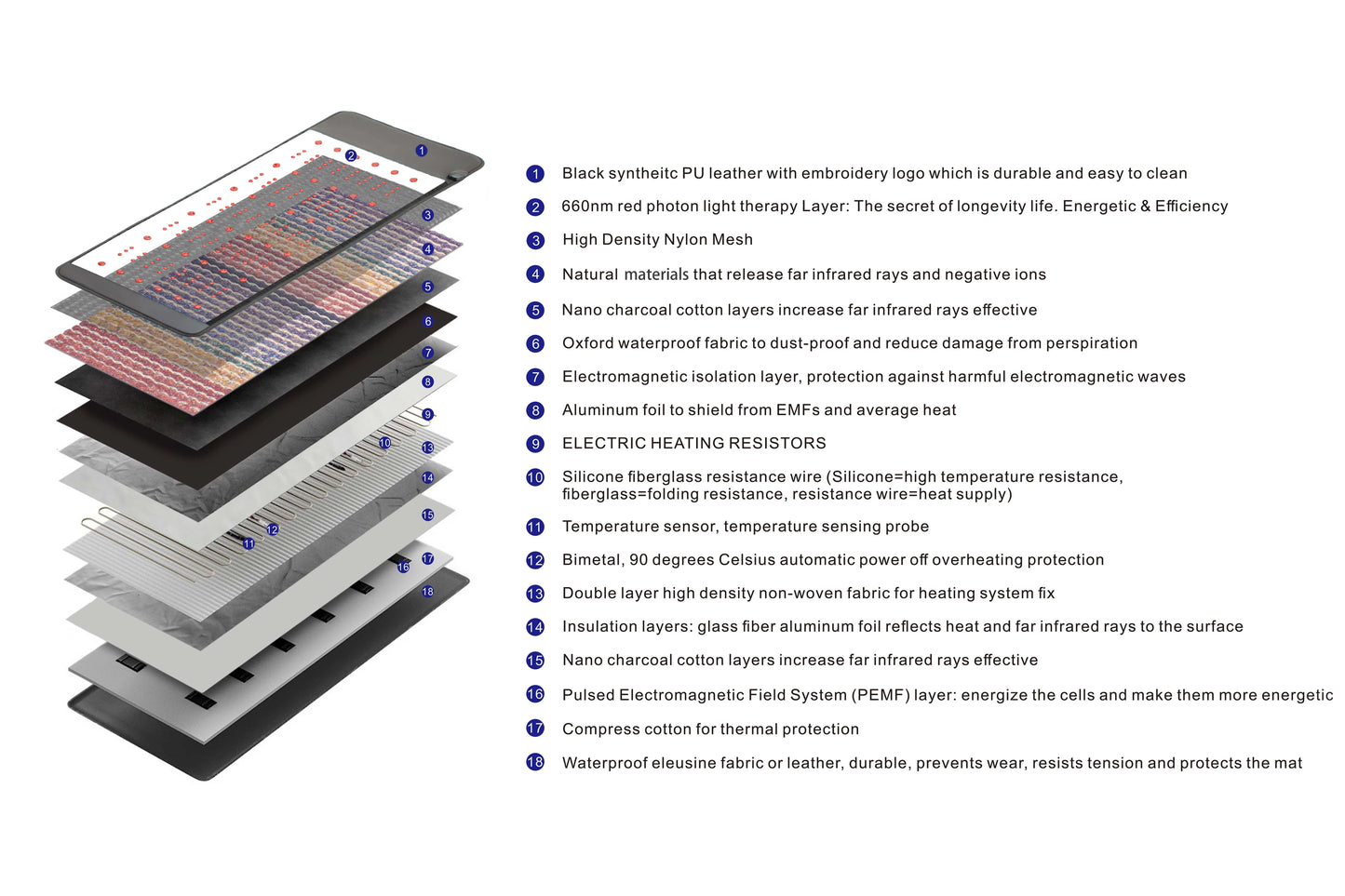 1
2
3
4
5
6
7
8
9
10
13
14
15
11
12
16
17
18

1 Black syntheitc PU leather with embroidery logo which is durable and easy to clean

2 660nm red photon light therapy Layer: The secret of longevity life. Energetic & Efficiency

3 High Density Nylon Mesh

4 Natural materials that release far infrared rays and negative ions

5 Nano charcoal cotton layers increase far infrared rays effective

6 Oxford waterproof fabric to dust-proof and reduce damage from perspiration

7 Electromagnetic isolation layer, protection against harmful electromagnetic waves

8 Aluminum foil to shield from EMFs and average heat

9 ELECTRIC HEATING RESISTORS

10 Silicone fiberglass resistance wire (Silicone=high temperature resistance, fiberglass=folding resistance, resistance wire=heat supply)

11 Temperature sensor, temperature sensing probe

12 Bimetal, 90 degrees Celsius automatic power off overheating protection

13 Double layer high density non-woven fabric for heating system fix

14 Insulation layers: glass fiber aluminum foil reflects heat and far infrared rays to the surface

15 Nano charcoal cotton layers increase far infrared rays effective

16 Pulsed Electromagnetic Field System (PEMF) layer: energize the cells and make them more energetic

17 Compress cotton for thermal protection

18 Waterproof eleusine fabric or leather, durable, prevents wear, resists tension and protects the mat